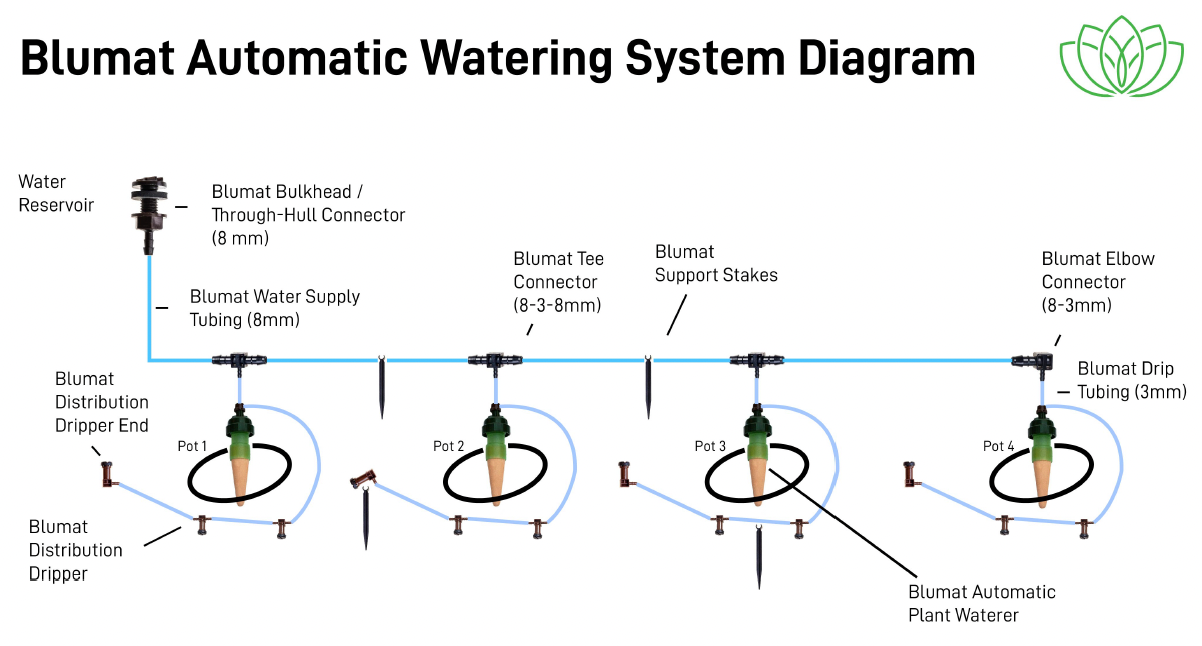 Blumat Automatic Watering System Diagram

Water Reservoir

Blumat Bulkhead / Through-Hull Connector (8 mm)

Blumat Water Supply Tubing (8mm)

Blumat Tee Connector (8-3-8mm)

Blumat Support Stakes

Blumat Elbow Connector (8-3mm)

Blumat Drip Tubing (3mm)

Blumat Distribution Dripper End

Pot 1

Pot 2

Pot 3

Pot 4

Blumat Distribution Dripper

Blumat Automatic Plant Waterer