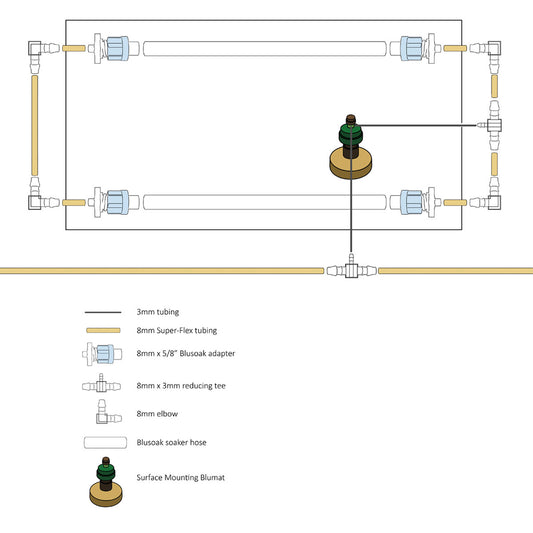 3mm tubing

8mm Super-Flex tubing

8mm x 5/8" Blusoak adapter

8mm x 3mm reducing tee

8mm elbow

Blusoak soaker hose

Surface Mounting Blumat