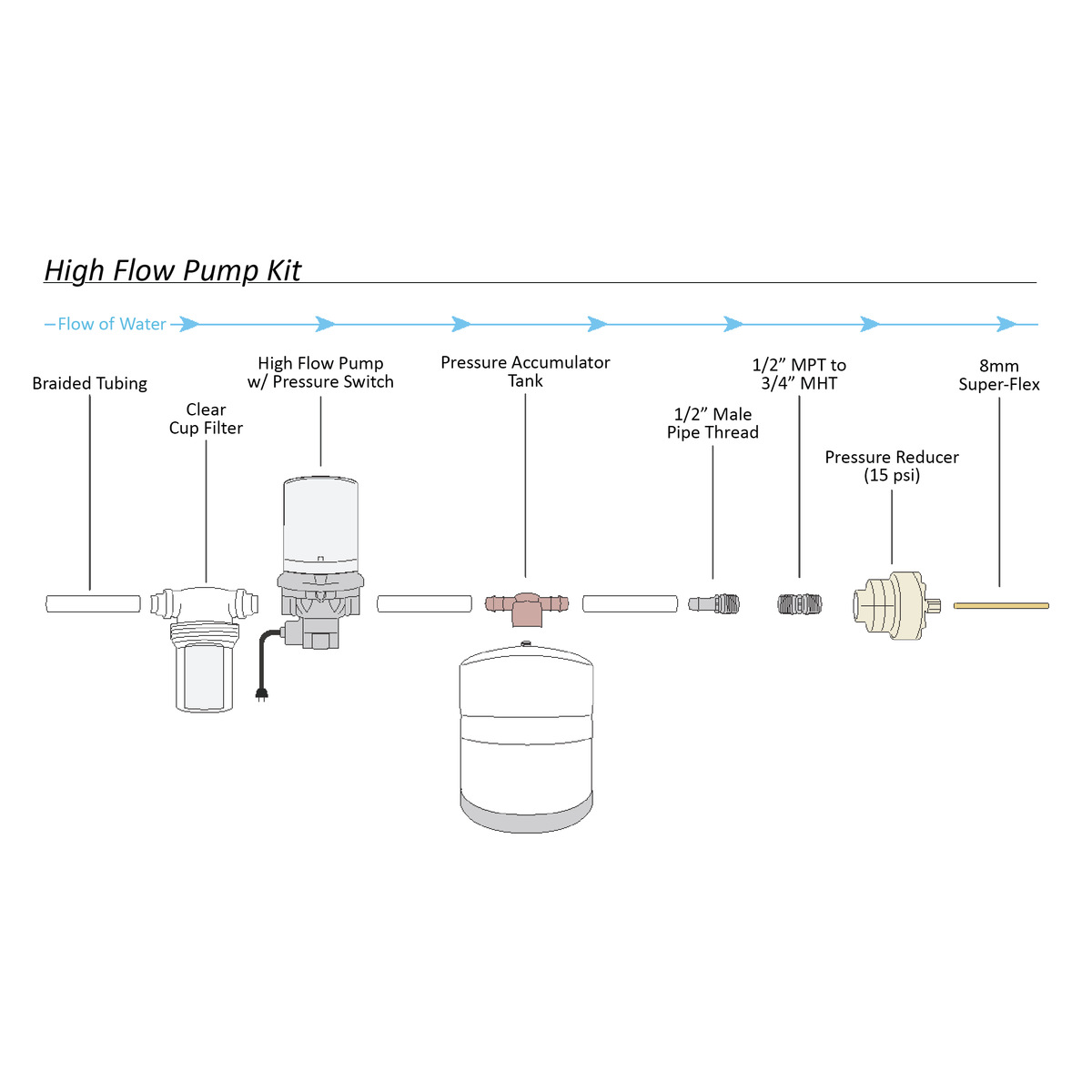 High Flow Pump Kit

Flow of Water

Braided Tubing

Clear Cup Filter

High Flow Pump w/ Pressure Switch

Pressure Accumulator Tank

1/2” Male Pipe Thread

1/2” MPT to 3/4” MHT

Pressure Reducer (15 psi)

8mm Super-Flex