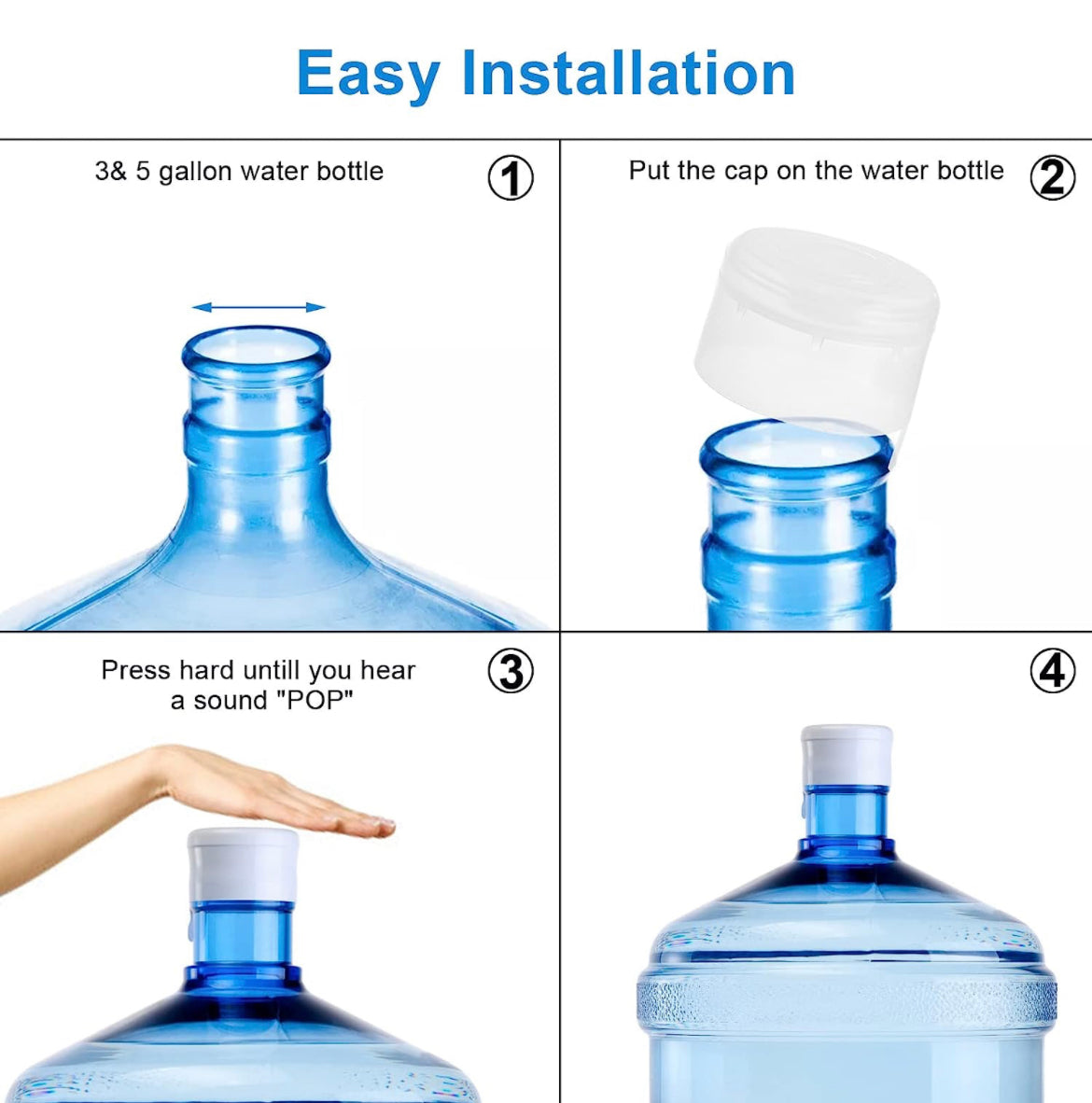 Easy Installation

3& 5 gallon water bottle
①

Put the cap on the water bottle
②

Press hard untill you hear a sound "POP"
③

④