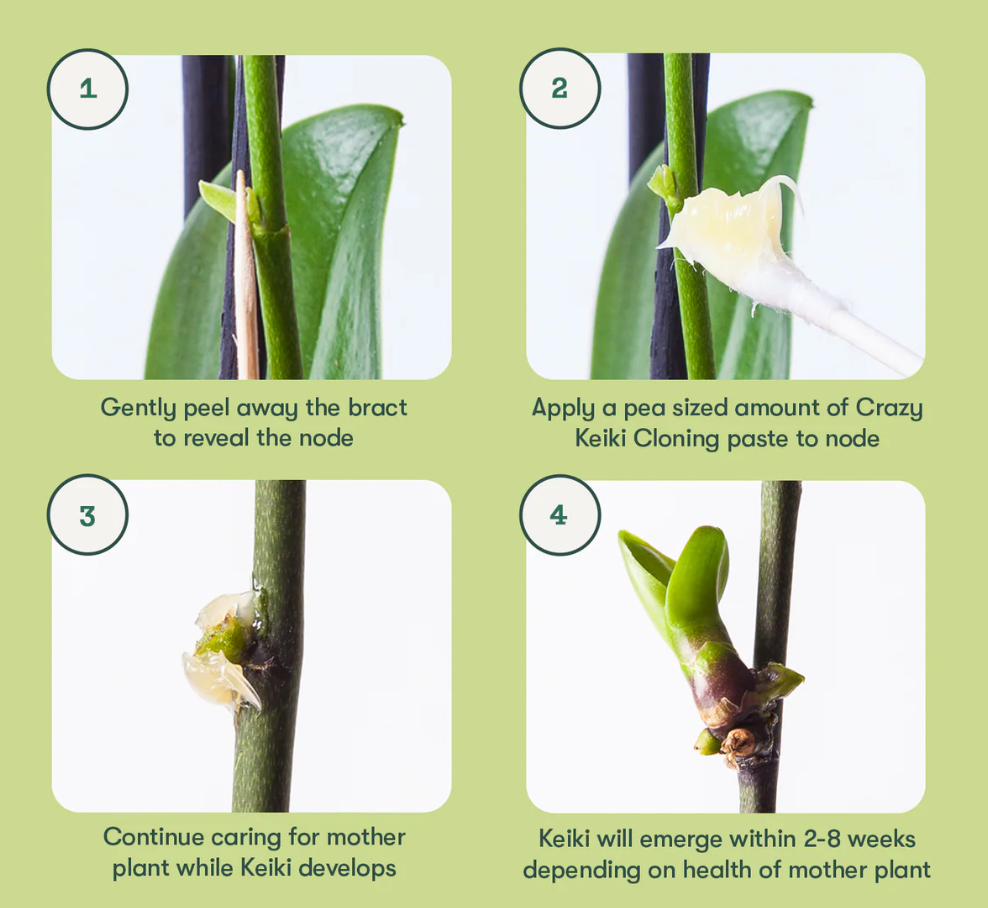 1

Gently peel away the bract to reveal the node

2

Apply a pea sized amount of Crazy Keiki Cloning paste to node

3

Continue caring for mother plant while Keiki develops

4

Keiki will emerge within 2-8 weeks depending on health of mother plant