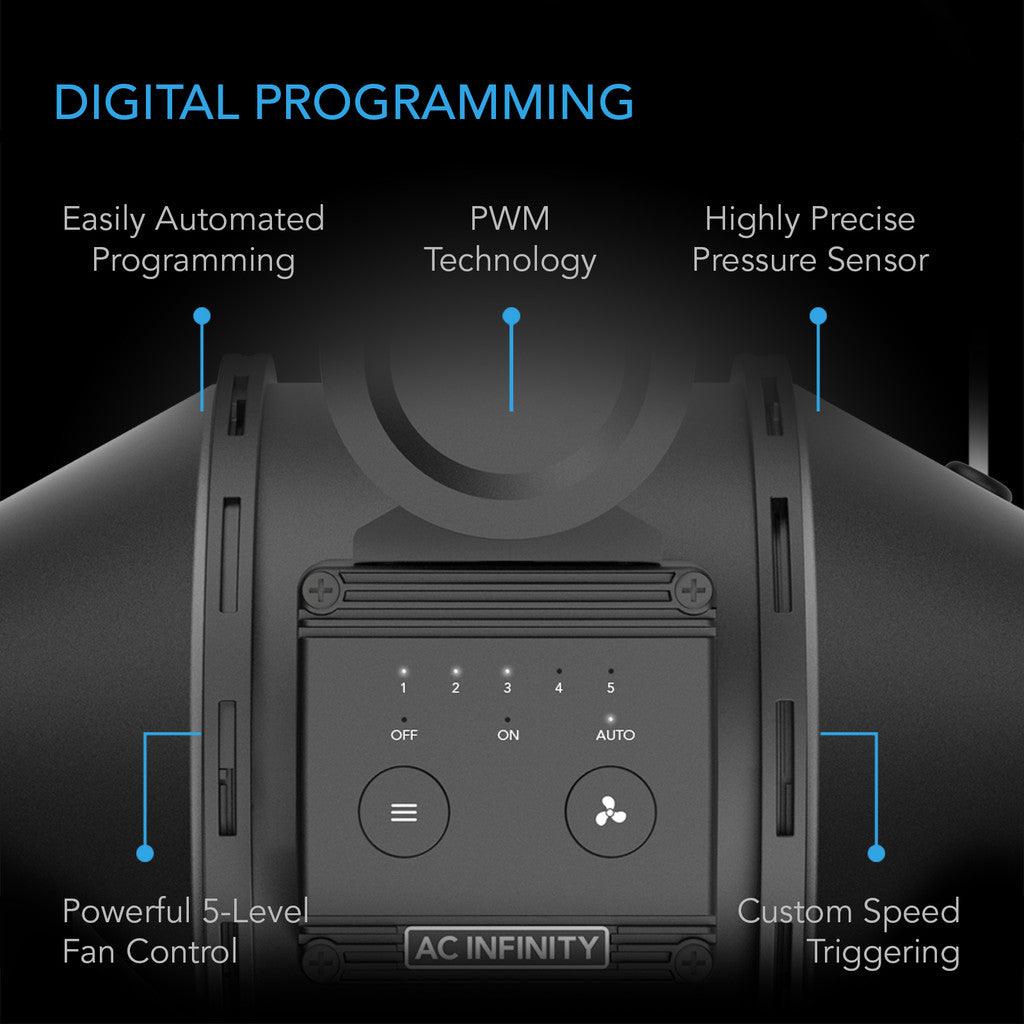 DIGITAL PROGRAMMING

Easily Automated Programming

PWM Technology

Highly Precise Pressure Sensor

1 2 3 4 5

OFF ON AUTO

Powerful 5-Level Fan Control

AC INFINITY

Custom Speed Triggering