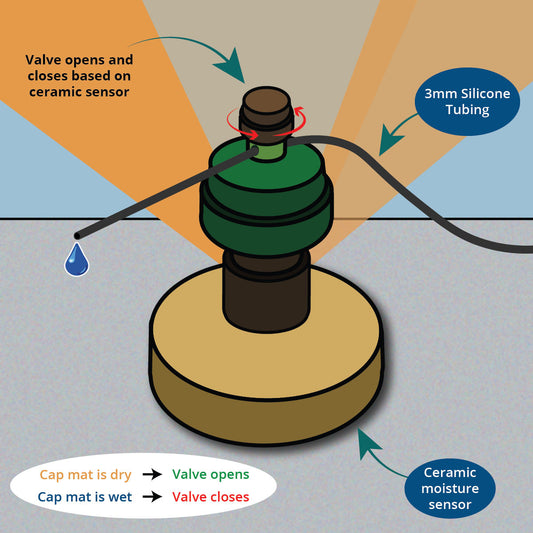 Valve opens and closes based on ceramic sensor

3mm Silicone Tubing

Ceramic moisture sensor

Cap mat is dry → Valve opens
Cap mat is wet → Valve closes