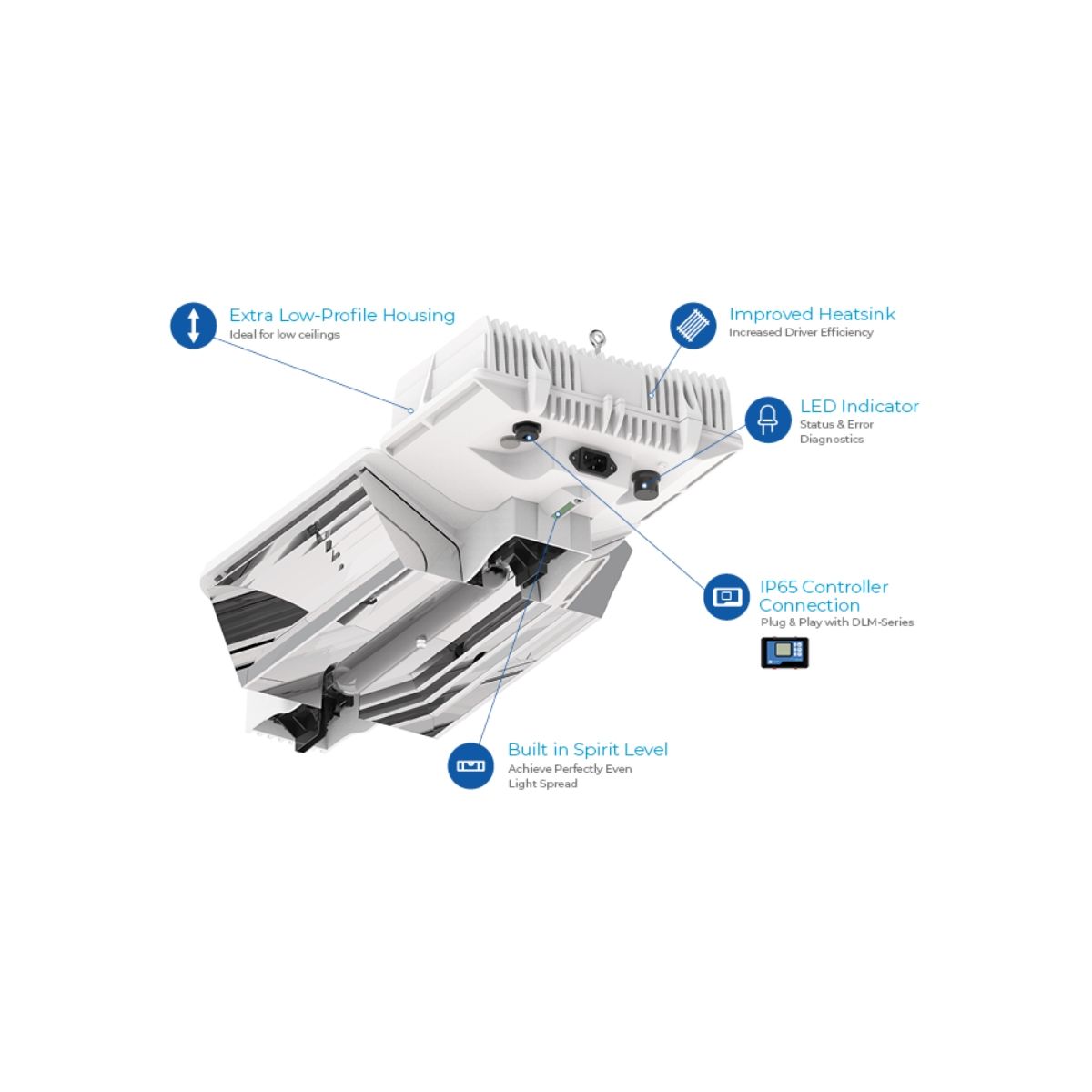 Extra Low-Profile Housing
Ideal for low ceilings

Improved Heatsink
Increased Driver Efficiency

LED Indicator
Status & Error Diagnostics

IP65 Controller Connection
Plug & Play with DLM-Series

Built in Spirit Level
Achieve Perfectly Even Light Spread