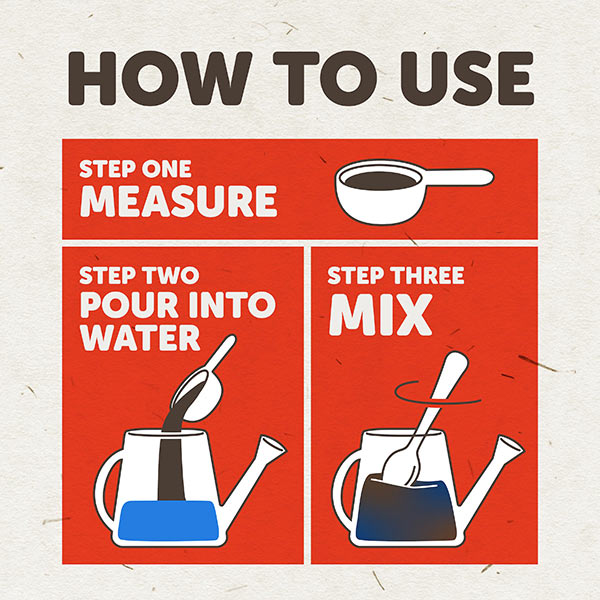 HOW TO USE

STEP ONE
MEASURE

STEP TWO
POUR INTO WATER

STEP THREE
MIX