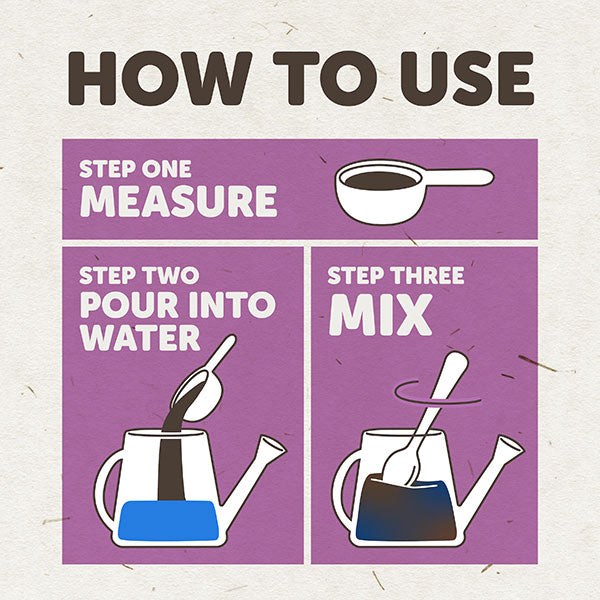 HOW TO USE

STEP ONE
MEASURE

STEP TWO
POUR INTO WATER

STEP THREE
MIX