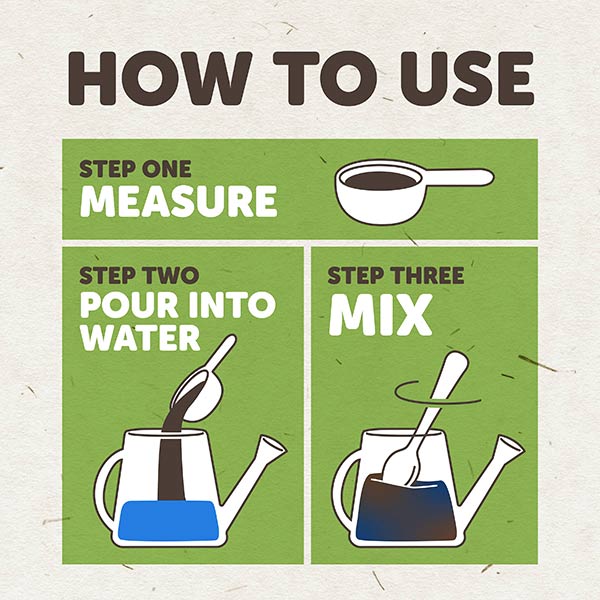 HOW TO USE

STEP ONE
MEASURE

STEP TWO
POUR INTO WATER

STEP THREE
MIX