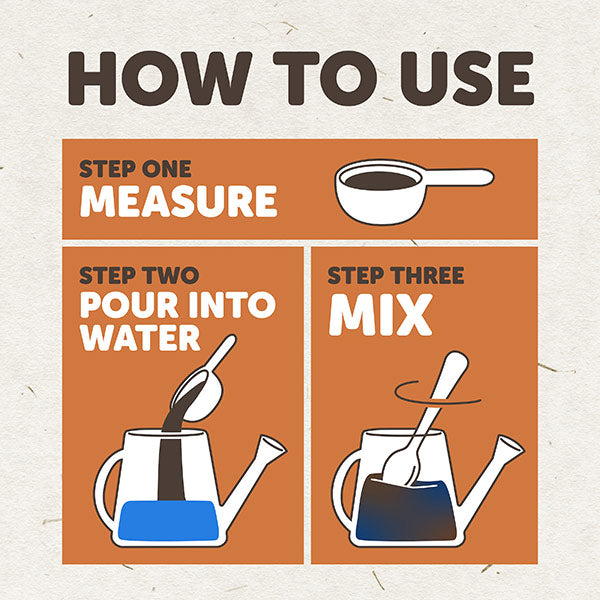 HOW TO USE

STEP ONE
MEASURE

STEP TWO
POUR INTO WATER

STEP THREE
MIX