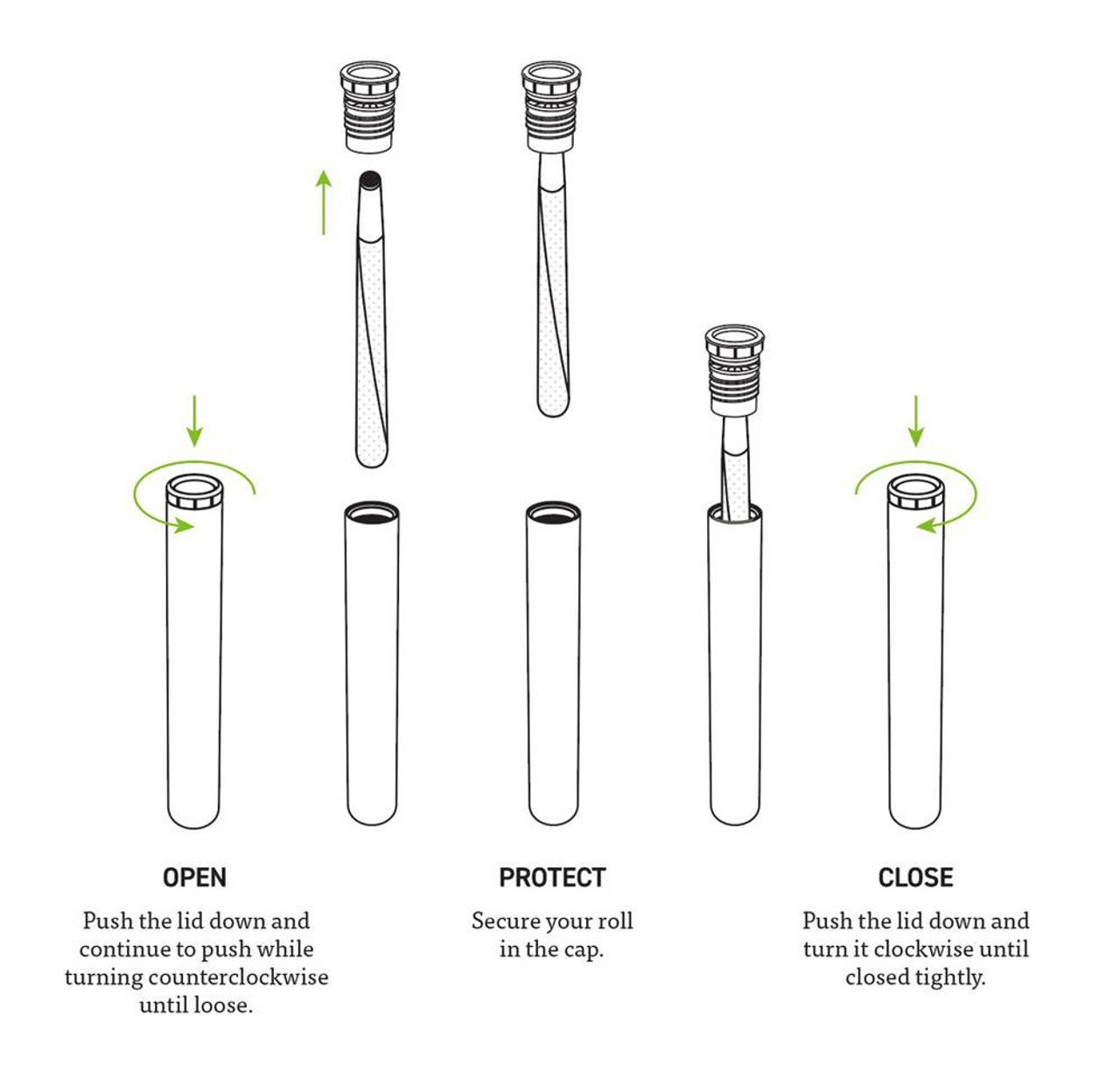 OPEN

Push the lid down and continue to push while turning counterclockwise until loose.

PROTECT

Secure your roll in the cap.

CLOSE

Push the lid down and turn it clockwise until closed tightly.