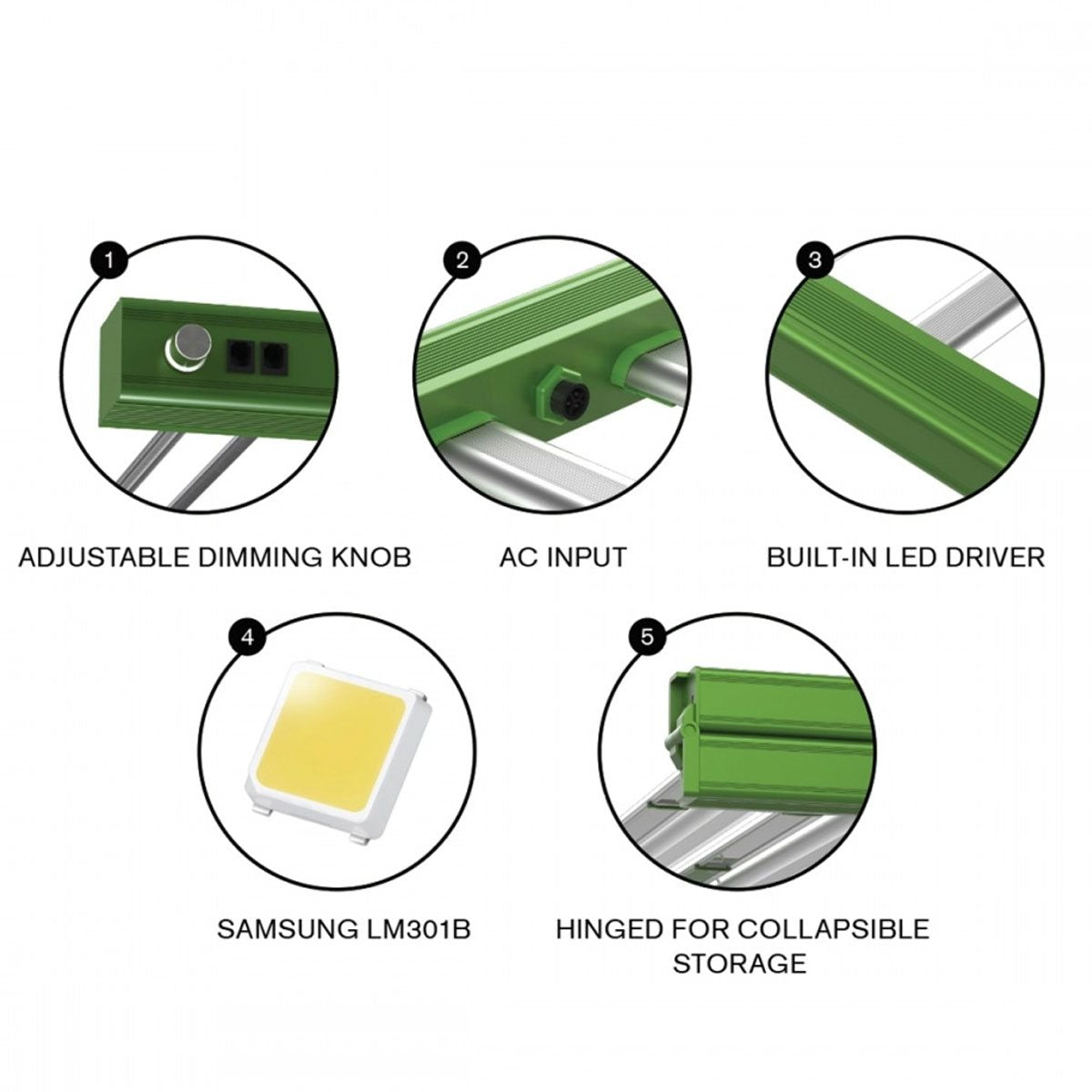 1

ADJUSTABLE DIMMING KNOB

2

AC INPUT

3

BUILT-IN LED DRIVER

4

SAMSUNG LM301B

5

HINGED FOR COLLAPSIBLE STORAGE