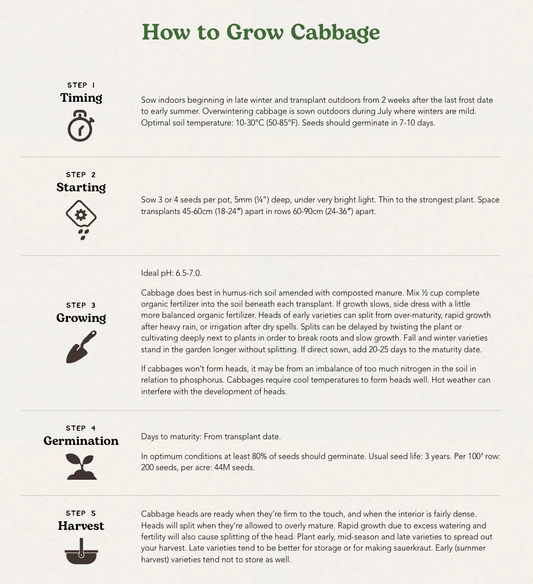 How to Grow Cabbage

STEP 1
Timing

Sow indoors beginning in late winter and transplant outdoors from 2 weeks after the last frost date to early summer. Overwintering cabbage is sown outdoors during July where winters are mild. Optimal soil temperature: 10-30°C (50-85°F). Seeds should germinate in 7-10 days.

STEP 2
Starting

Sow 3 or 4 seeds per pot, 5mm (¼") deep, under very bright light. Thin to the strongest plant. Space transplants 45-60cm (18-24") apart in rows 60-90cm (24-36") apart.

STEP 3
Growing

Ideal pH: 6.5-7.0.

Cabbage does best in humus-rich soil amended with composted manure. Mix ½ cup complete organic fertilizer into the soil beneath each transplant. If growth slows, side dress with a little more balanced organic fertilizer. Heads of early varieties can split from over-maturity, rapid growth after heavy rain, or irrigation after dry spells. Splits can be delayed by twisting the plant or cultivating deeply next to plants in order to break roots and slow growth. Fall and winter varieties stand in the garden longer without splitting. If direct sown, add 20-25 days to the maturity date.

If cabbages won't form heads, it may be from an imbalance of too much nitrogen in the soil in relation to phosphorus. Cabbages require cool temperatures to form heads well. Hot weather can interfere with the development of heads.

STEP 4
Germination

Days to maturity: From transplant date.

In optimum conditions at least 80% of seeds should germinate. Usual seed life: 3 years. Per 100' row: 200 seeds, per acre: 44M seeds.

STEP 5
Harvest

Cabbage heads are ready when they're firm to the touch, and when the interior is fairly dense. Heads will split when they're allowed to overly mature. Rapid growth due to excess watering and fertility will also cause splitting of the head. Plant early, mid-season and late varieties to spread out your harvest. Late varieties tend to be better for storage or for making sauerkraut. Early (summer harvest) varieties tend not to store as well.