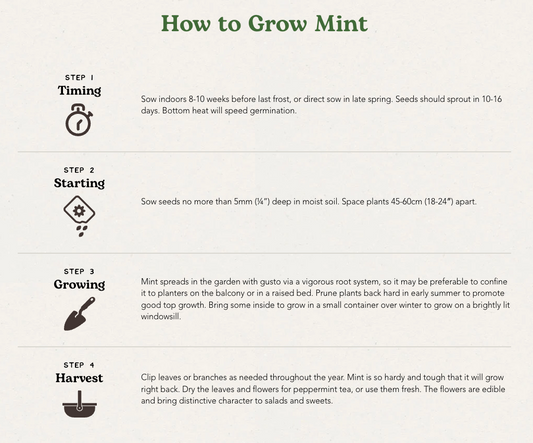 How to Grow Mint

STEP 1
Timing

Sow indoors 8-10 weeks before last frost, or direct sow in late spring. Seeds should sprout in 10-16 days. Bottom heat will speed germination.

STEP 2
Starting

Sow seeds no more than 5mm (¼") deep in moist soil. Space plants 45-60cm (18-24") apart.

STEP 3
Growing

Mint spreads in the garden with gusto via a vigorous root system, so it may be preferable to confine it to planters on the balcony or in a raised bed. Prune plants back hard in early summer to promote good top growth. Bring some inside to grow in a small container over winter to grow on a brightly lit windowsill.

STEP 4
Harvest

Clip leaves or branches as needed throughout the year. Mint is so hardy and tough that it will grow right back. Dry the leaves and flowers for peppermint tea, or use them fresh. The flowers are edible and bring distinctive character to salads and sweets.