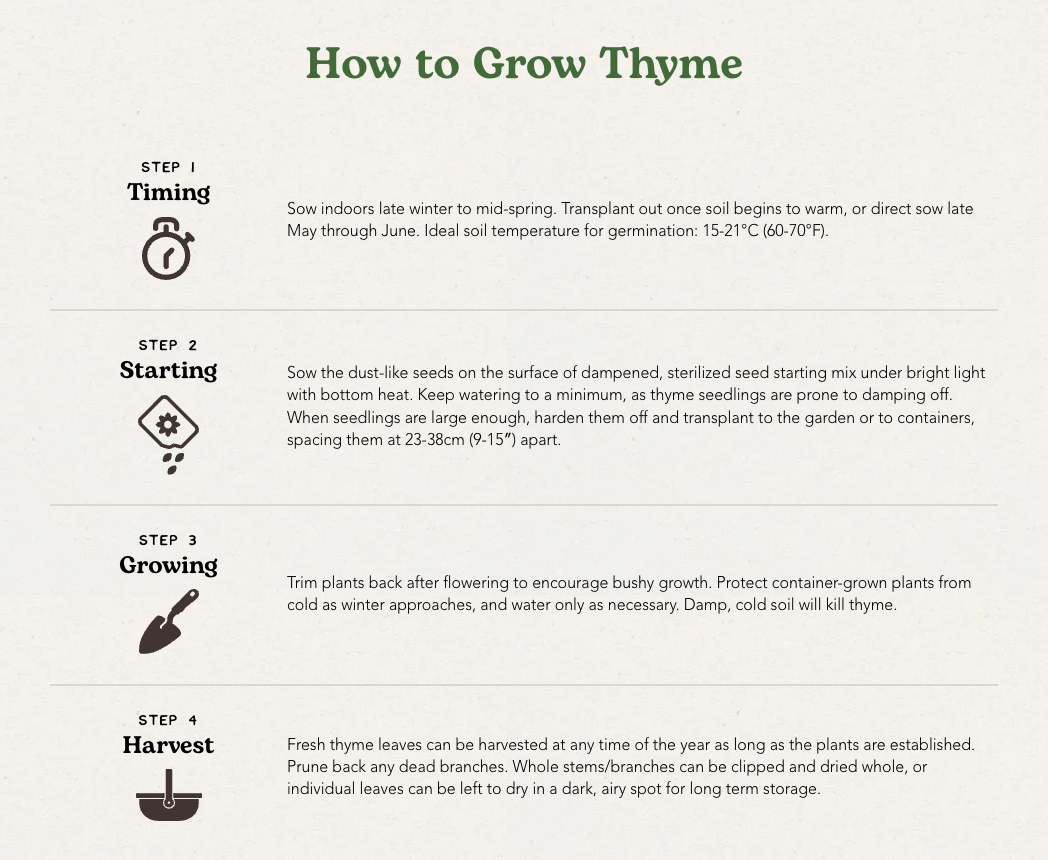 How to Grow Thyme

STEP 1
Timing

Sow indoors late winter to mid-spring. Transplant out once soil begins to warm, or direct sow late May through June. Ideal soil temperature for germination: 15-21°C (60-70°F).

STEP 2
Starting

Sow the dust-like seeds on the surface of dampened, sterilized seed starting mix under bright light with bottom heat. Keep watering to a minimum, as thyme seedlings are prone to damping off. When seedlings are large enough, harden them off and transplant to the garden or to containers, spacing them at 23-38cm (9-15″) apart.

STEP 3
Growing

Trim plants back after flowering to encourage bushy growth. Protect container-grown plants from cold as winter approaches, and water only as necessary. Damp, cold soil will kill thyme.

STEP 4
Harvest

Fresh thyme leaves can be harvested at any time of the year as long as the plants are established. Prune back any dead branches. Whole stems/branches can be clipped and dried whole, or individual leaves can be left to dry in a dark, airy spot for long term storage.