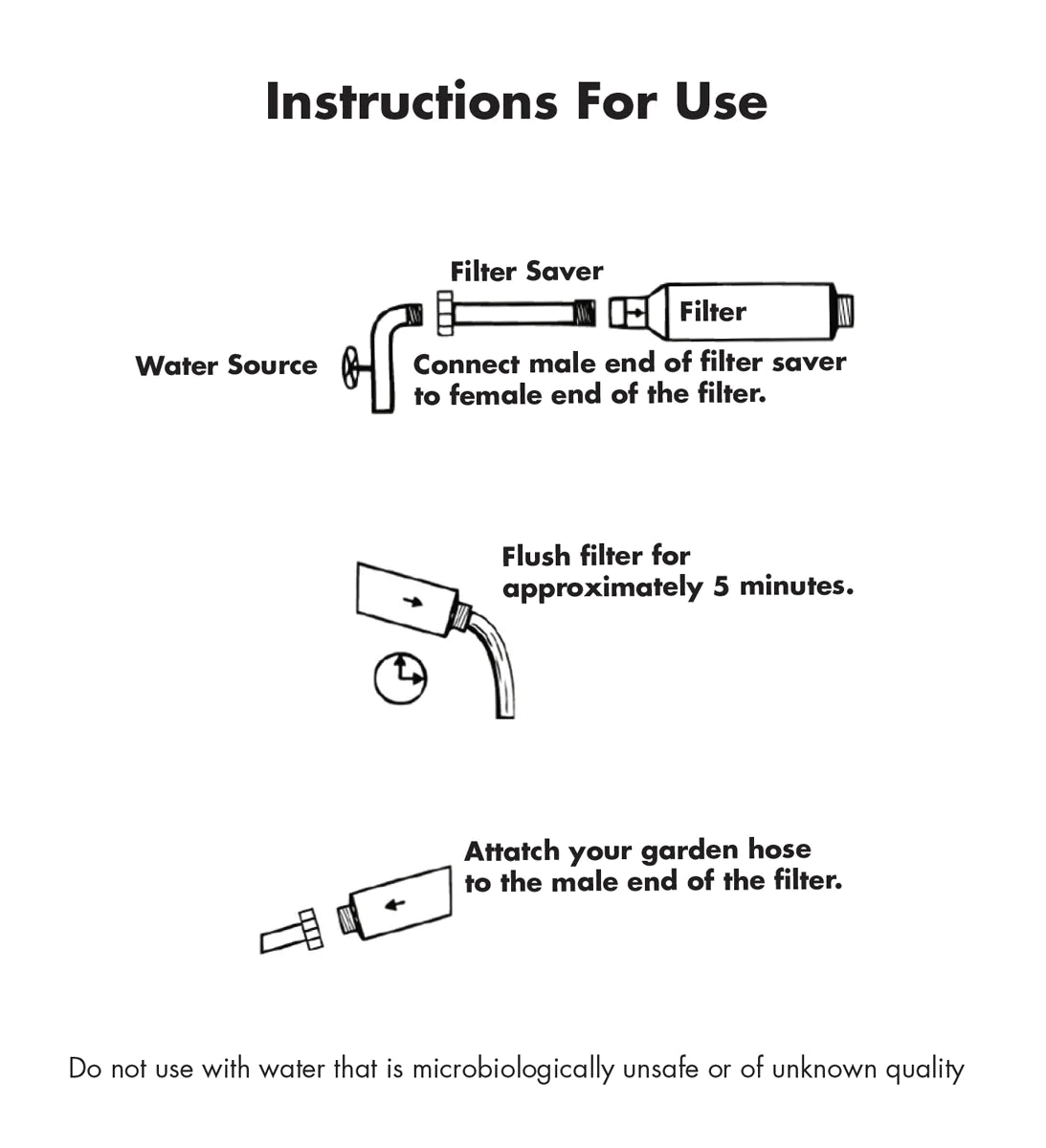 Instructions For Use

Filter Saver

Filter

Water Source

Connect male end of filter saver to female end of the filter.

Flush filter for approximately 5 minutes.

Attatch your garden hose to the male end of the filter.

Do not use with water that is microbiologically unsafe or of unknown quality